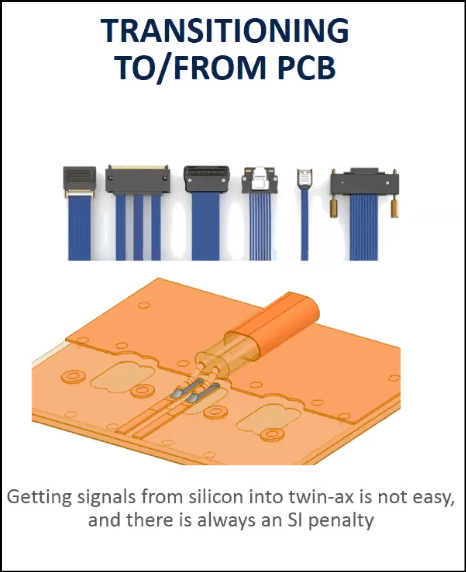 TRANSITIONING TO/FROM PCB

Getting signals from silicon into twin-ax is not easy, and there is always an SI penalty